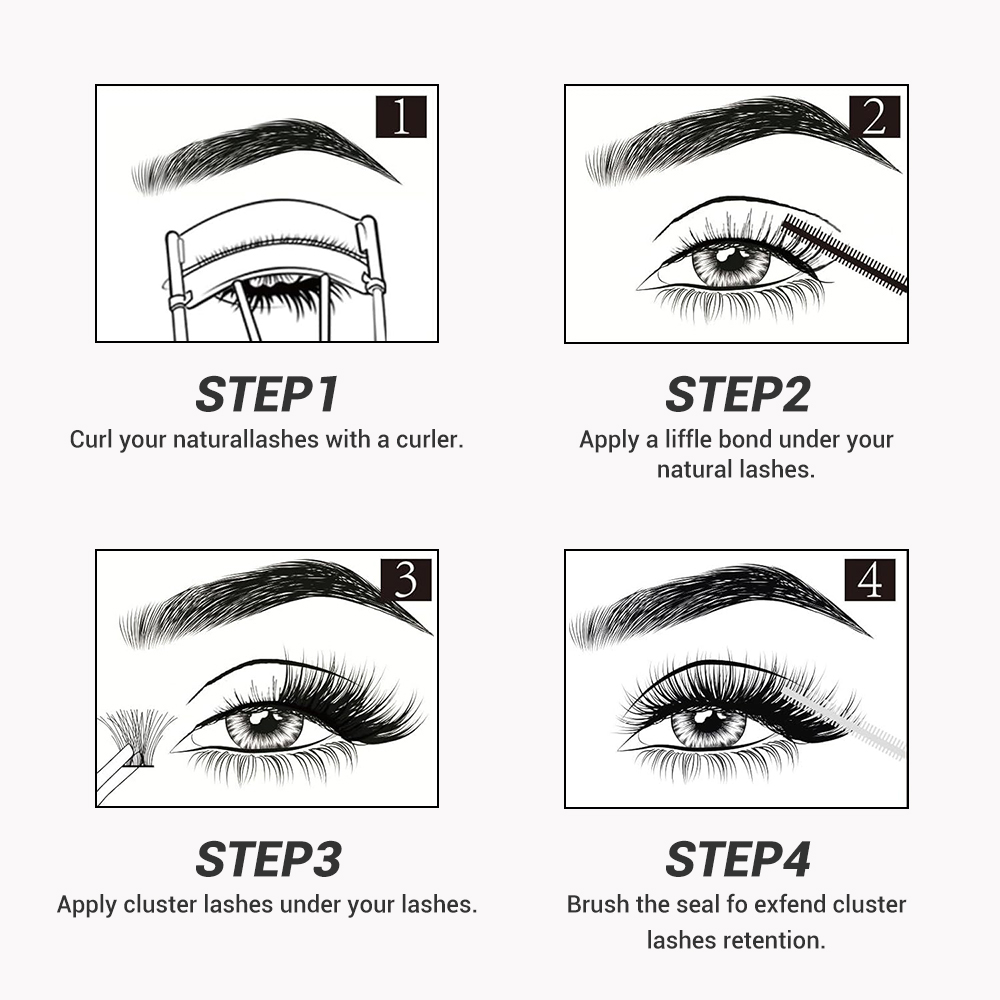 1

STEP1
Curl your naturallashes with a curler.

2

STEP2
Apply a liffle bond under your natural lashes.

3

STEP3
Apply cluster lashes under your lashes.

4

STEP4
Brush the seal fo exfend cluster lashes retention.